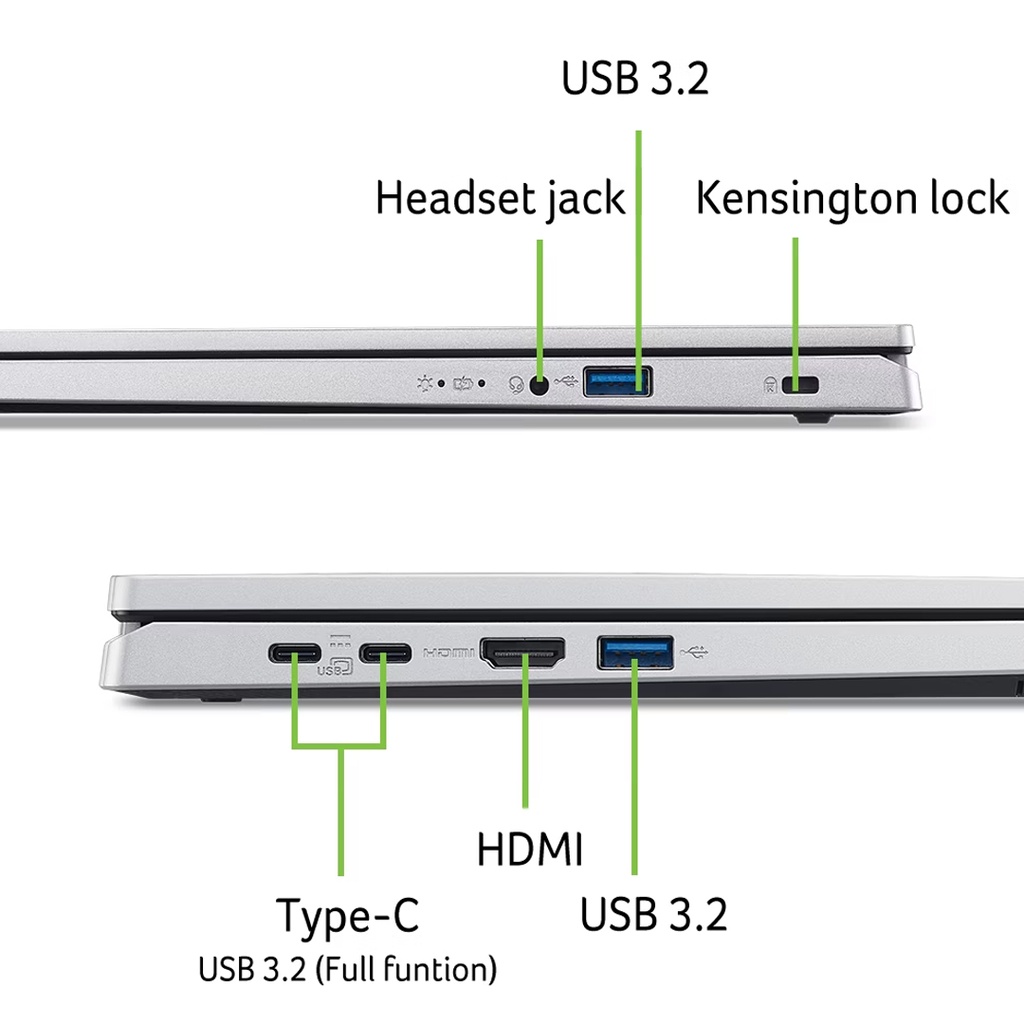 USB 3.2

Headset jack

Kensington lock

USB

HDMI

HDMI

Type-C
USB 3.2 (Full funtion)

USB 3.2